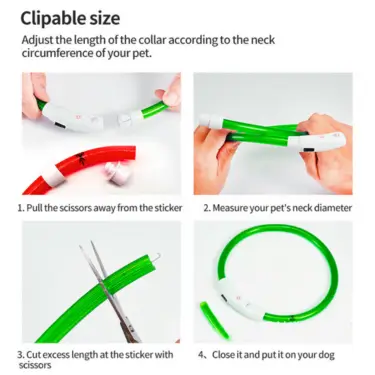 Clipable size

Adjust the length of the collar according to the neck circumference of your pet.

1. Pull the scissors away from the sticker

2. Measure your pet's neck diameter

3. Cut excess length at the sticker with scissors

4、Close it and put it on your dog