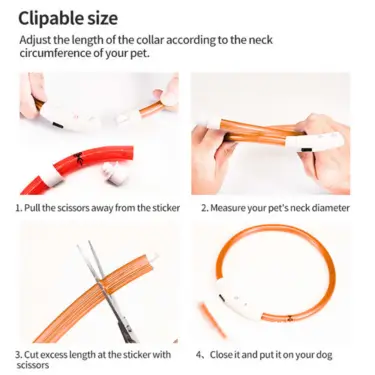 Clipable size

Adjust the length of the collar according to the neck circumference of your pet.

1. Pull the scissors away from the sticker

2. Measure your pet's neck diameter

3. Cut excess length at the sticker with scissors

4、Close it and put it on your dog