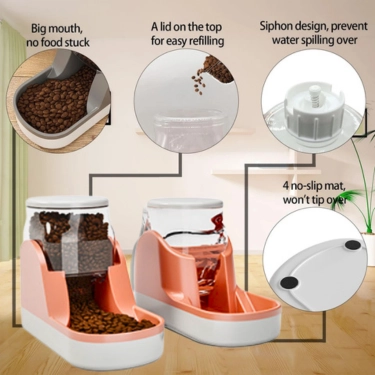 Big mouth, no food stuck

A lid on the top for easy refilling

Siphon design, prevent water spilling over

4 no-slip mat, won't tip over