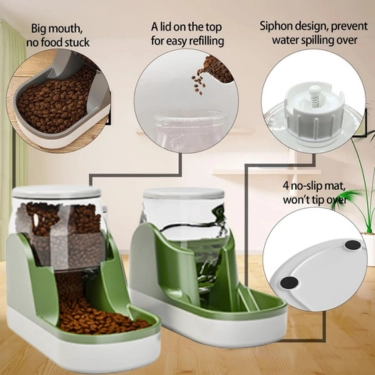 Big mouth, no food stuck

A lid on the top for easy refilling

Siphon design, prevent water spilling over

4 no-slip mat, won't tip over