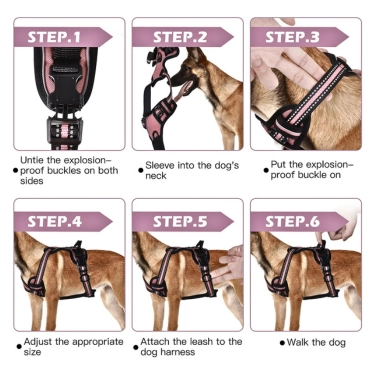 STEP.1

● Untie the explosion-proof buckles on both sides

STEP.2

● Sleeve into the dog's neck

STEP.3

● Put the explosion-proof buckle on

STEP.4

● Adjust the appropriate size

STEP.5

● Attach the leash to the dog harness

STEP.6

● Walk the dog