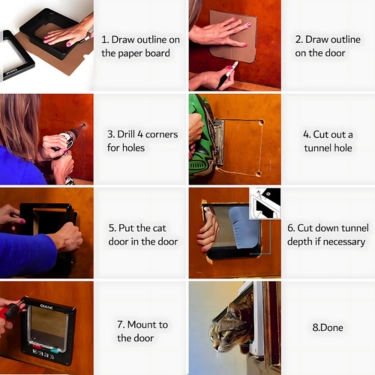 1. Draw outline on the paper board

2. Draw outline on the door

3. Drill 4 corners for holes

4. Cut out a tunnel hole

5. Put the cat door in the door

6. Cut down tunnel depth if necessary

7. Mount to the door

8.Done