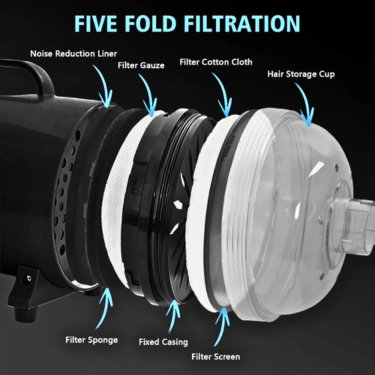 FIVE FOLD FILTRATION

Noise Reduction Liner

Filter Gauze

Filter Cotton Cloth

Hair Storage Cup

Filter Sponge

Fixed Casing

Filter Screen